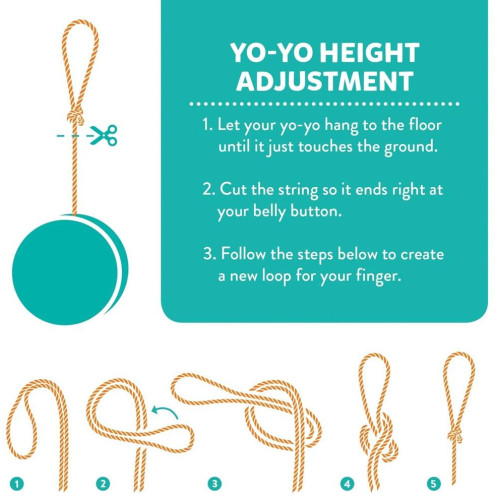 YO-YO HEIGHT ADJUSTMENT

1. Let your yo-yo hang to the floor until it just touches the ground.

2. Cut the string so it ends right at your belly button.

3. Follow the steps below to create a new loop for your finger.

1

2

3

4

5